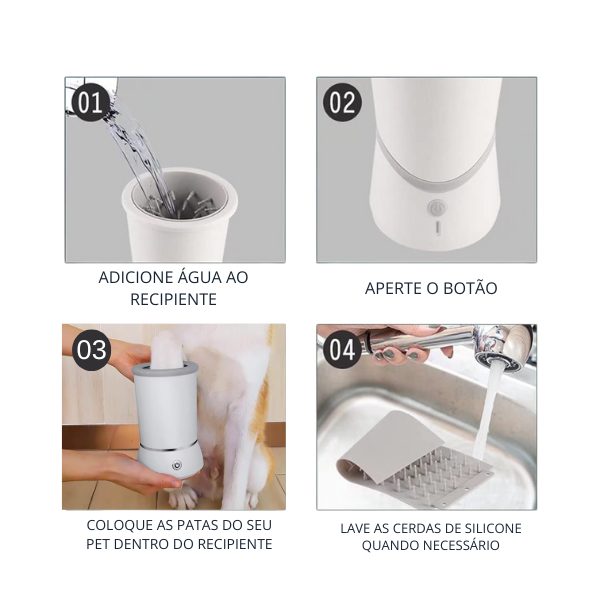 01

ADICIONE ÁGUA AO RECIPIENTE

02

APERTE O BOTÃO

03

COLOQUE AS PATAS DO SEU PET DENTRO DO RECIPIENTE

04

LAVE AS CERDAS DE SILICONE QUANDO NECESSÁRIO