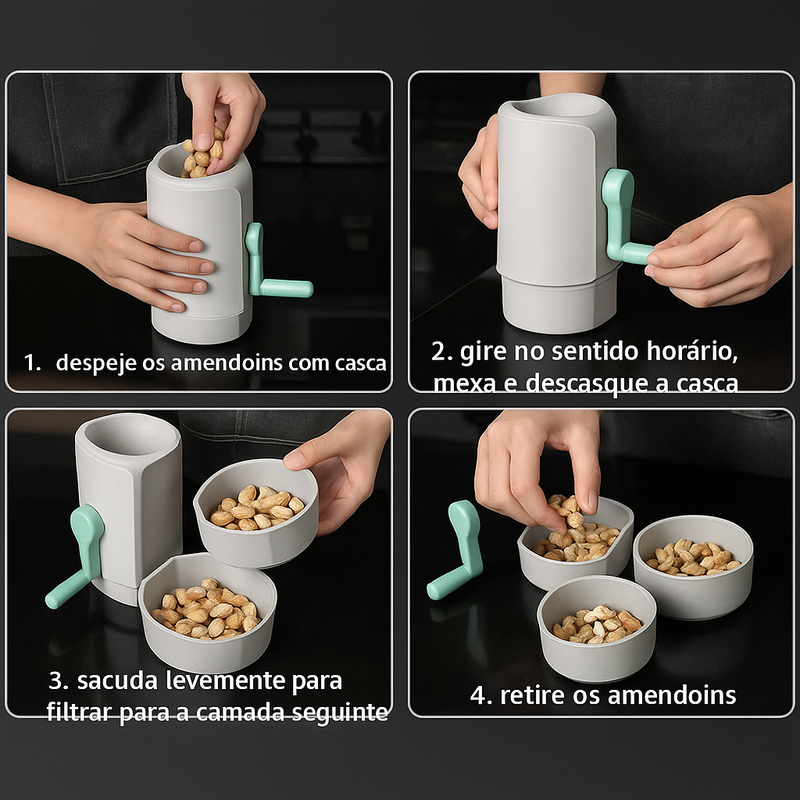 1. despeje os amendoins com casca

2. gire no sentido horário, mexa e descasque a casca

3. sacuda levemente para filtrar para a camada seguinte

4. retire os amendoins