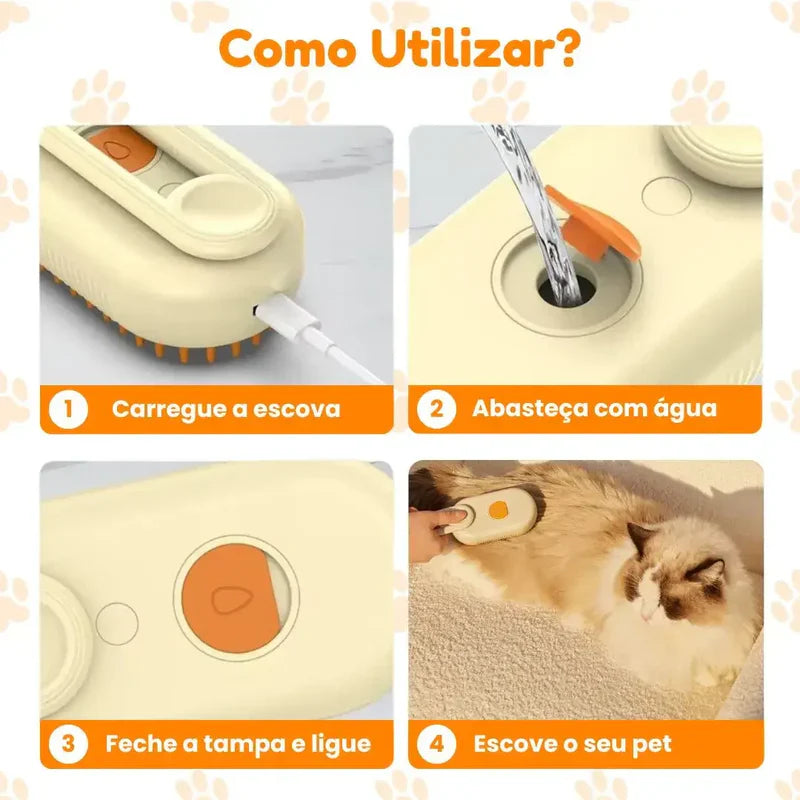 Como Utilizar?

1 Carregue a escova

2 Abasteça com água

3 Feche a tampa e ligue

4 Escove o seu pet